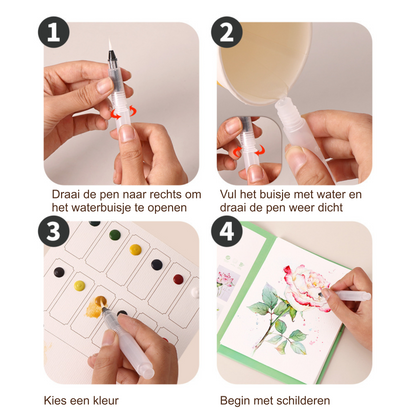 1

Draai de pen naar rechts om het waterbuisje te openen

2

Vul het buisje met water en draai de pen weer dicht

3

Kies een kleur

4

Begin met schilderen